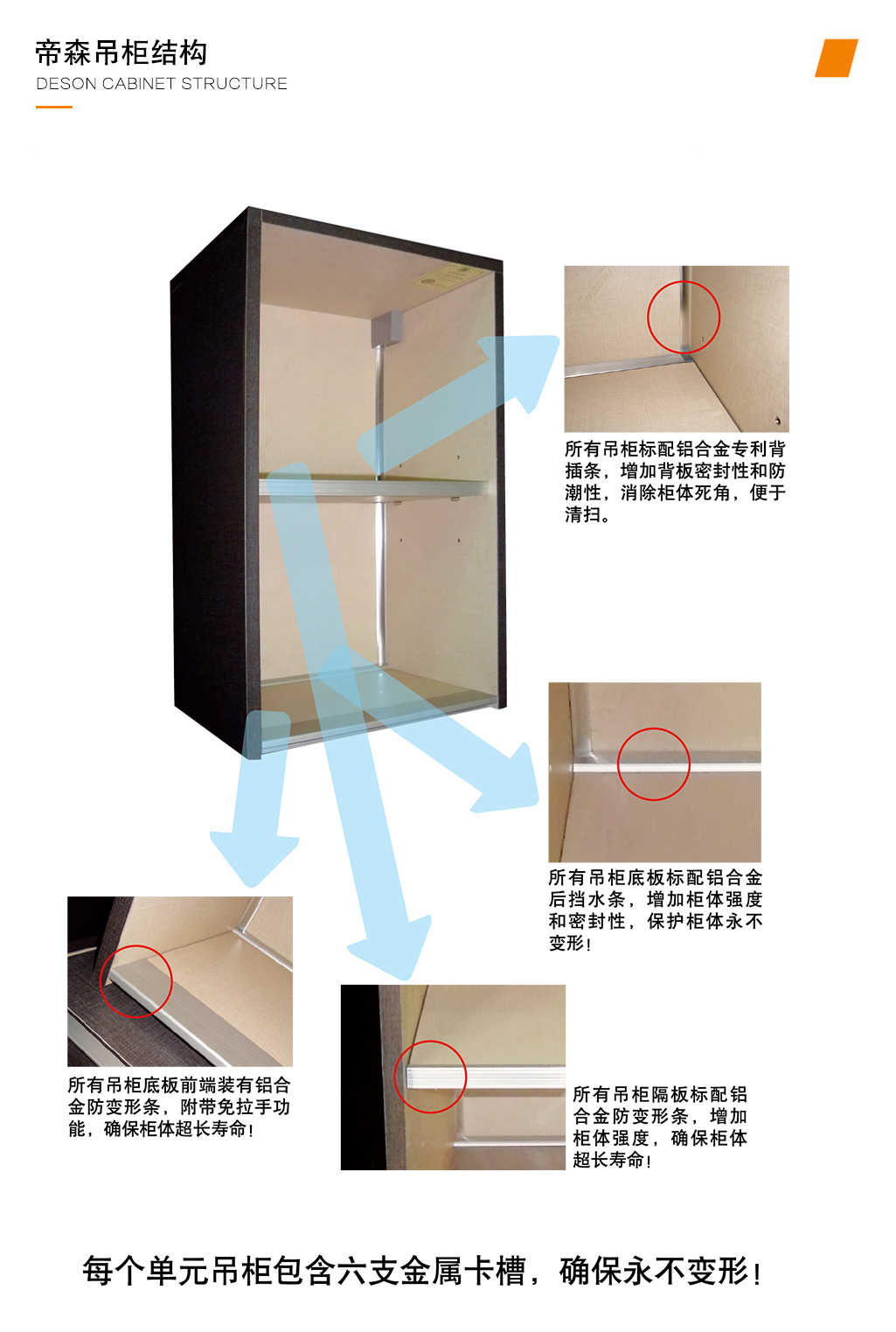 帝森吊柜结构
DESON CABINET STRUCTURE

所有吊柜标配铝合金专利背插条，增加背板密封性和防潮性，消除柜体死角，便于清扫。

所有吊柜底板标配铝合金后挡水条，增加柜体强度和密封性，保护柜体永不变形！

所有吊柜底板前端装有铝合金防变形条，附带免拉手功能，确保柜体超长寿命！

所有吊柜隔板标配铝合金防变形条，增加柜体强度，确保柜体超长寿命！

每个单元吊柜包含六支金属卡槽，确保永不变形！